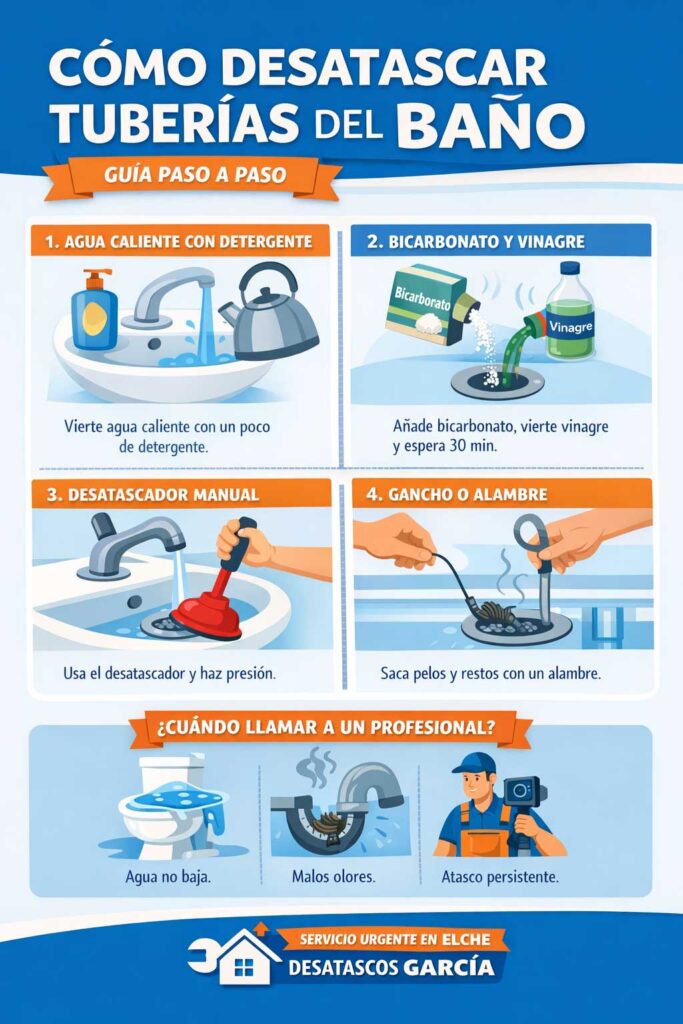 CÓMO DESATASCAR TUBERÍAS DEL BAÑO

GUÍA PASO A PASO

1. AGUA CALIENTE CON DETERGENTE

Vierte agua caliente con un poco de detergente.

2. BICARBONATO Y VINAGRE

Bicarborato

Vinagre

Añade bicarbonato, vierte vinagre y espera 30 min.

3. DESATASCADOR MANUAL

Usa el desatascador y haz presión.

4. GANCHO O ALAMBRE

Saca pelos y restos con un alambre.

¿CUÁNDO LLAMAR A UN PROFESIONAL?

Agua no baja.

Malos olores.

Atasco persistente.

SERVICIO URGENTE EN ELCHE

DESATASCOS GARCÍA