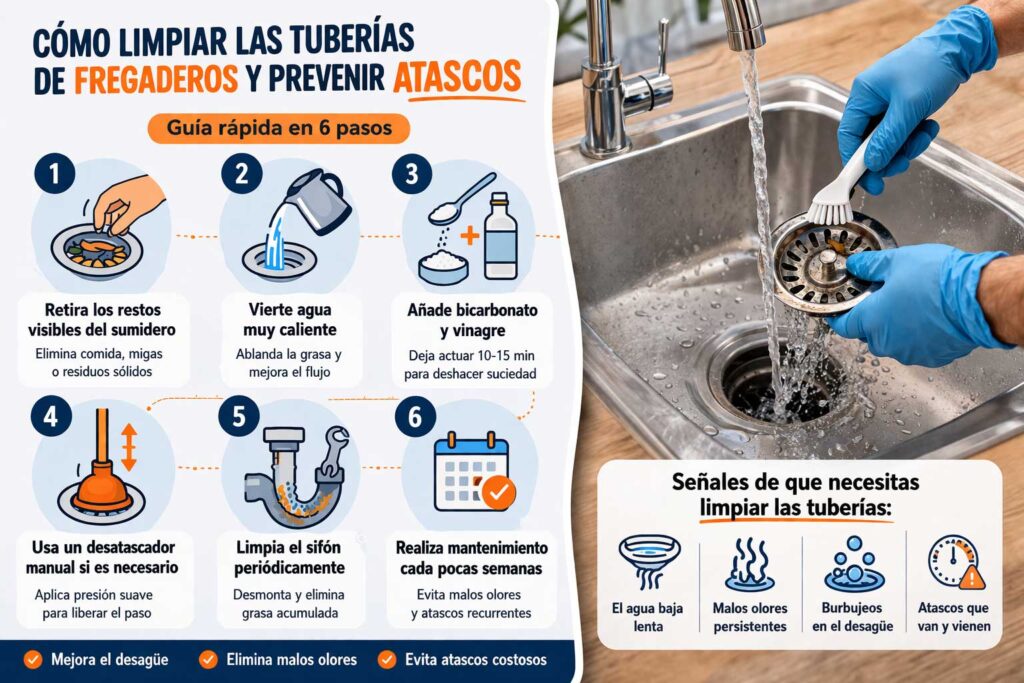 CÓMO LIMPIAR LAS TUBERÍAS DE FREGADEROS Y PREVENIR ATASCOS

Guía rápida en 6 pasos

1
Retira los restos visibles del sumidero
Elimina comida, migas o residuos sólidos

2
Vierte agua muy caliente
Ablanda la grasa y mejora el flujo

3
Añade bicarbonato y vinagre
Deja actuar 10-15 min para deshacer suciedad

4
Usa un desatascador manual si es necesario
Aplica presión suave para liberar el paso

5
Limpia el sifón periódicamente
Desmonta y elimina grasa acumulada

6
Realiza mantenimiento cada pocas semanas
Evita malos olores y atascos recurrentes

Mejora el desagüe
Elimina malos olores
Evita atascos costosos

Señales de que necesitas limpiar las tuberías:

El agua baja lenta
Malos olores persistentes
Burbujeos en el desagüe
Atascos que van y vienen