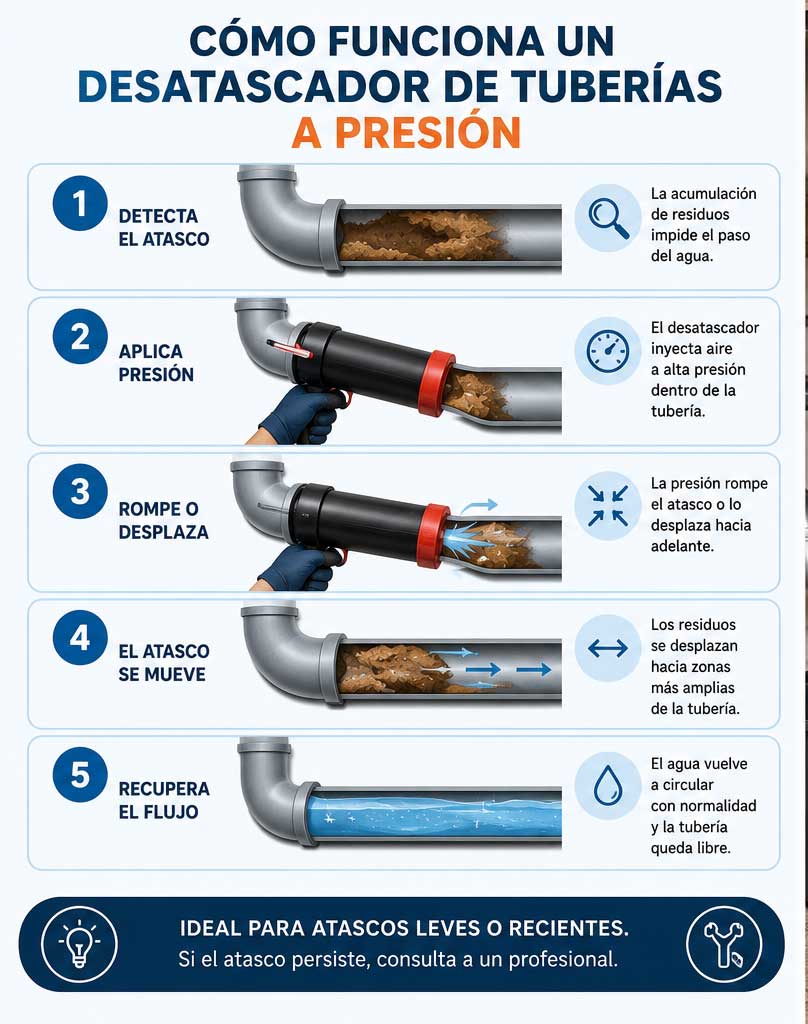 CÓMO FUNCIONA UN DESATASCADOR DE TUBERÍAS A PRESIÓN

1 DETECTA EL ATASCO

La acumulación de residuos impide el paso del agua.

2 APLICA PRESIÓN

El desatascador inyecta aire a alta presión dentro de la tubería.

3 ROMPE O DESPLAZA

La presión rompe el atasco o lo desplaza hacia adelante.

4 EL ATASCO SE MUEVE

Los residuos se desplazan hacia zonas más amplias de la tubería.

5 RECUPERA EL FLUJO

El agua vuelve a circular con normalidad y la tubería queda libre.

IDEAL PARA ATASCOS LEVES O RECIENTES.
Si el atasco persiste, consulta a un profesional.